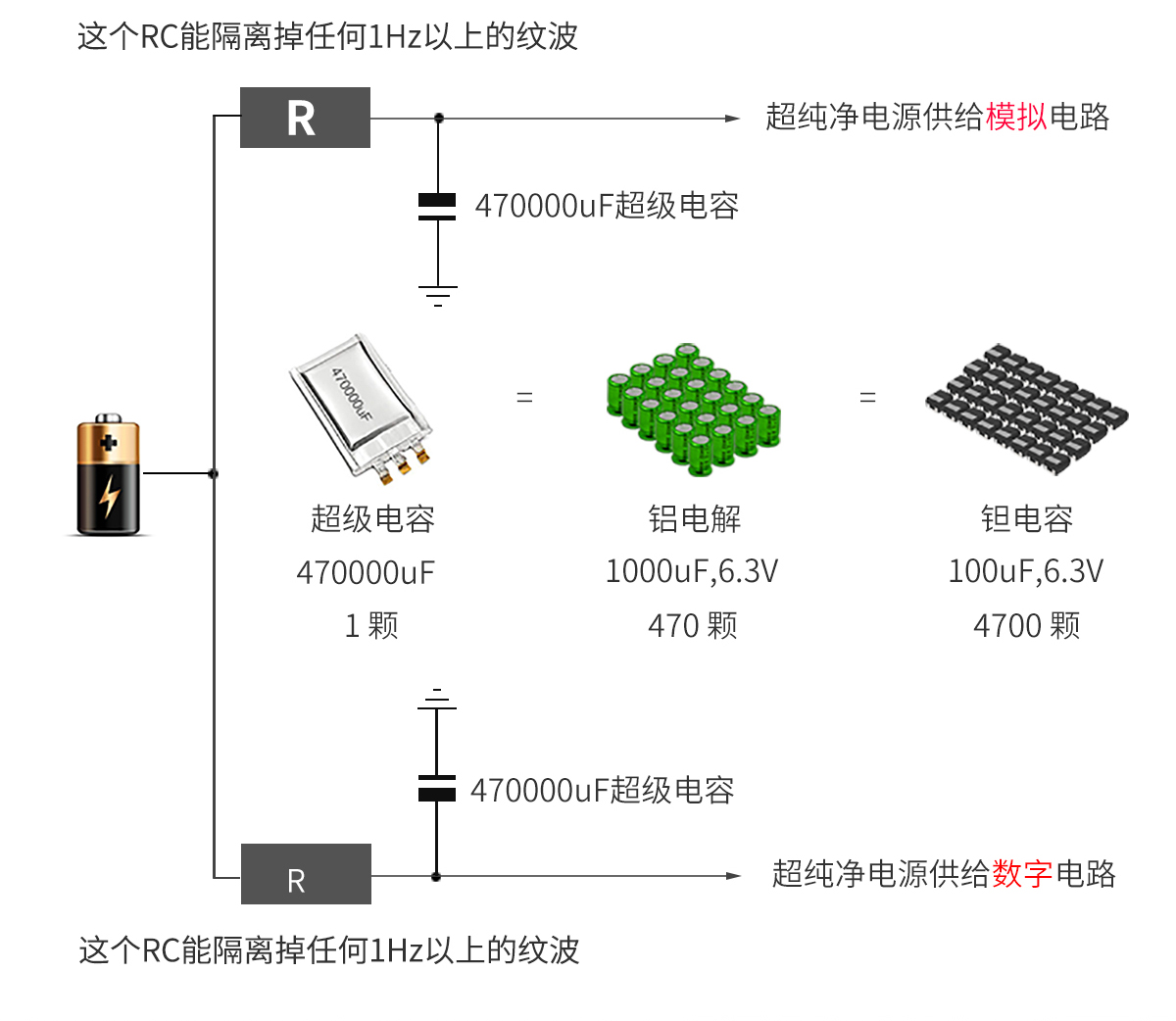 这个RC能隔离掉任何1Hz以上的纹波

R

超纯净电源供给模拟电路

470000uF超级电容

470000uF

=

=

超级电容
470000uF
1 颗

铝电解
1000uF,6.3V
470 颗

钽电容
100uF,6.3V
4700 颗

470000uF超级电容

R

超纯净电源供给数字电路

这个RC能隔离掉任何1Hz以上的纹波